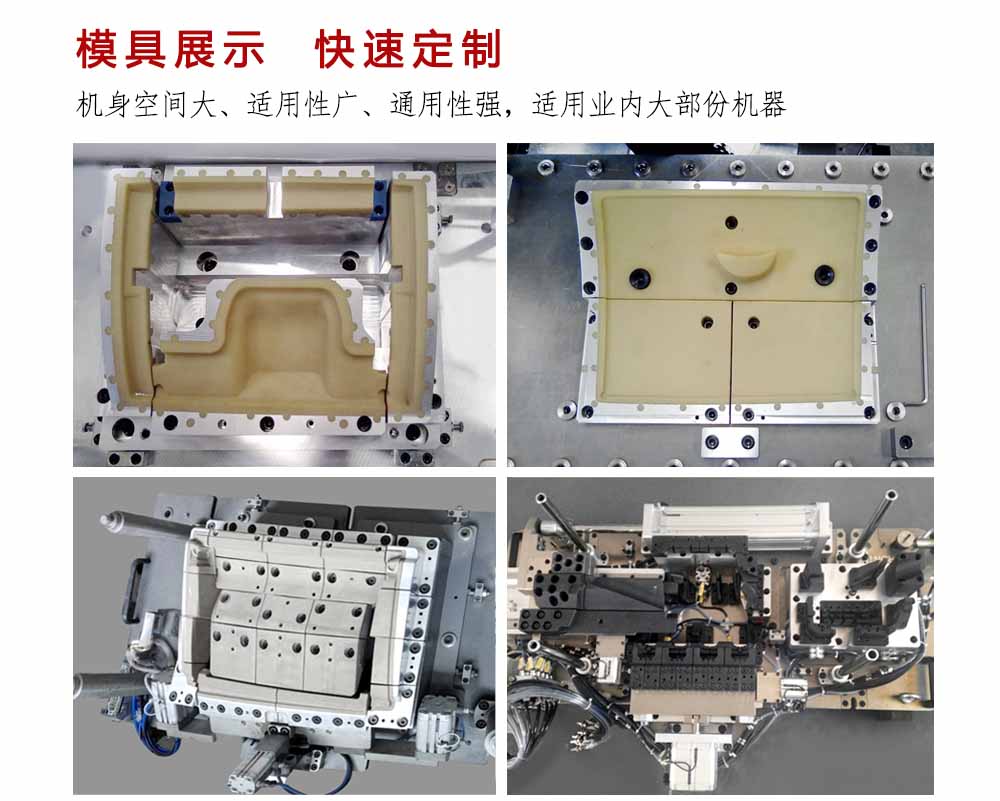 模具展示　快速定制

机身空间大、适用性广、通用性强，适用业内大部份机器